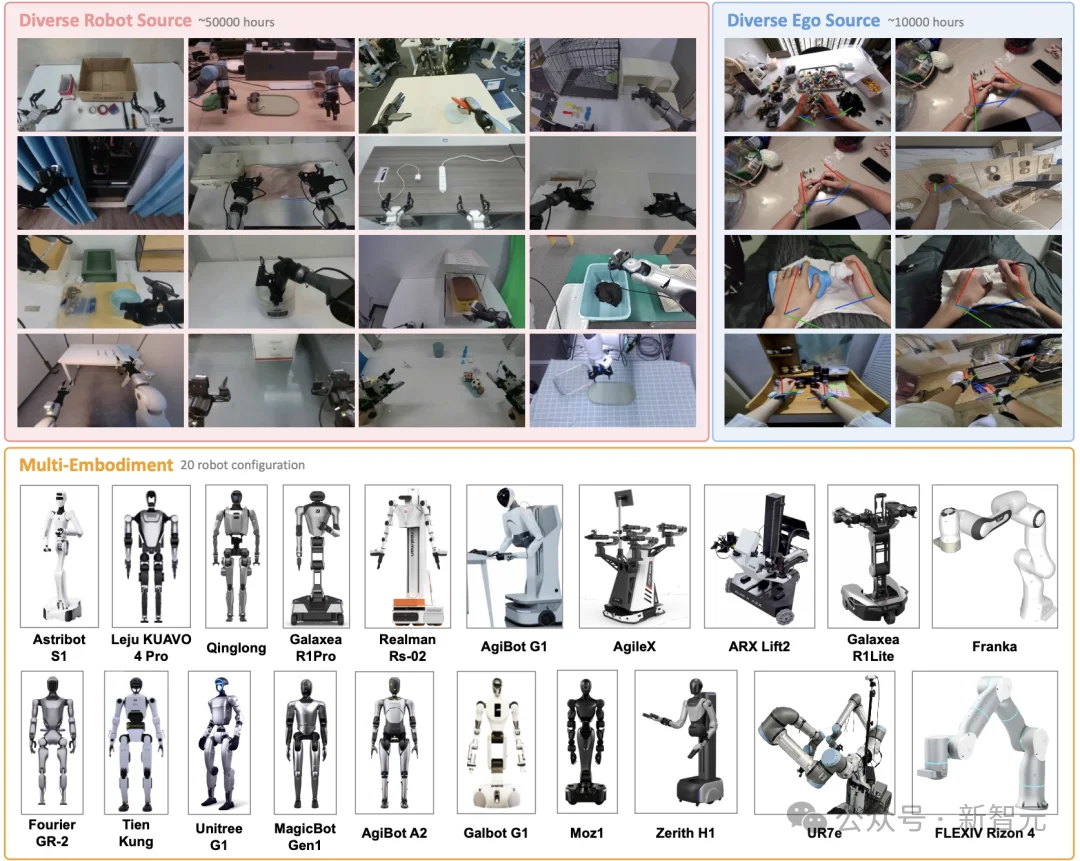 Diverse Robot Source ~50000 hours

Diverse Ego Source ~10000 hours

Multi-Embodiment 20 robot configuration

Astribot S1

Leju KUAVO 4 Pro

Qinglong

Galaxea R1Pro

Realman Rs-02

AgiBot G1

AgileX

ARX Lift2

Galaxea R1Lite

Franka

Fourier GR-2

Tien Kung

Unitree G1

MagicBot Gen1

AgiBot A2

Galbot G1

Moz1

Zerith H1

UR7e

FLEXIV Rizon 4

公众号 · 新智元