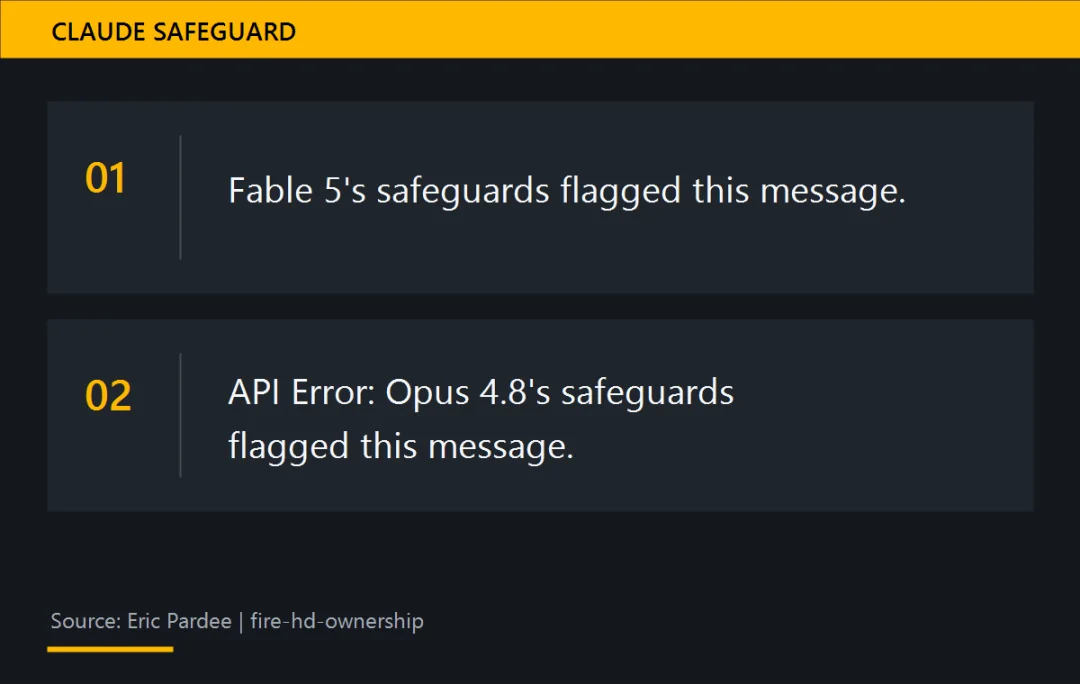 CLAUDE SAFEGUARD

01

Fable 5's safeguards flagged this message.

02

API Error: Opus 4.8's safeguards flagged this message.

Source: Eric Pardee | fire-hd-ownership